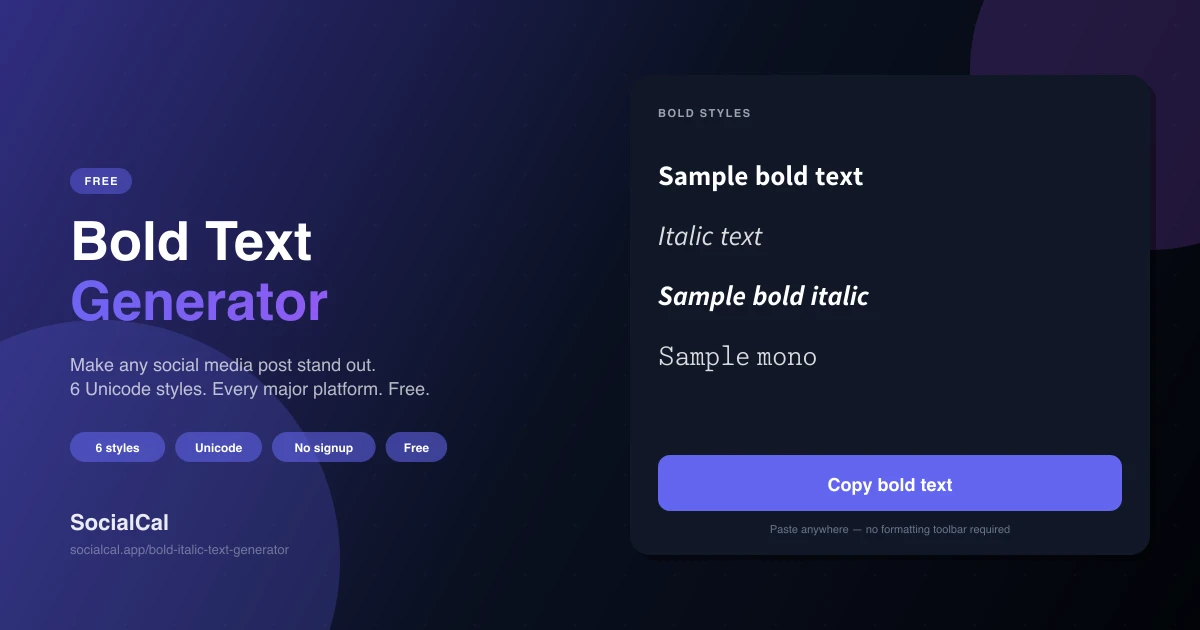 FREE

Bold Text Generator

Make any social media post stand out.
6 Unicode styles. Every major platform. Free.

6 styles

Unicode

No signup

Free

SocialCal

socialcal.app/bold-italic-text-generator

BOLD STYLES

Sample bold text

Italic text

Sample bold italic

Sample mono

Copy bold text

Paste anywhere — no formatting toolbar required